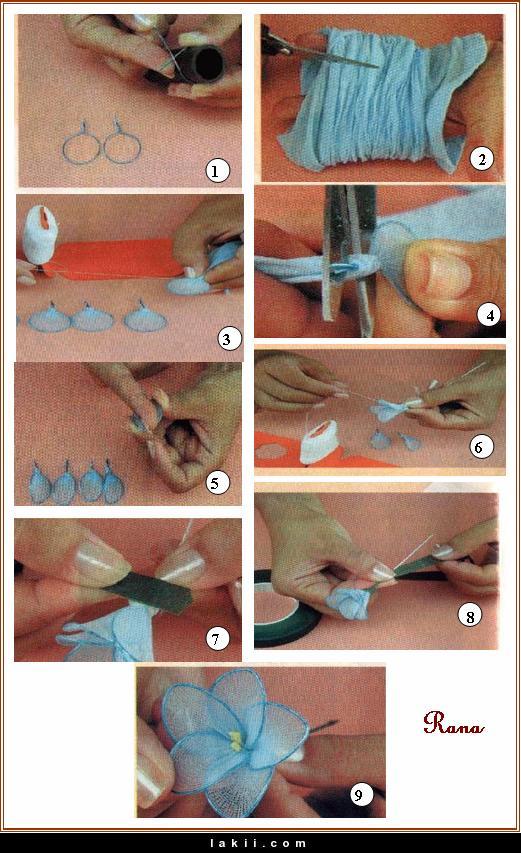 1
2
3
4
5
6
7
8
9
Rana
lakii.com